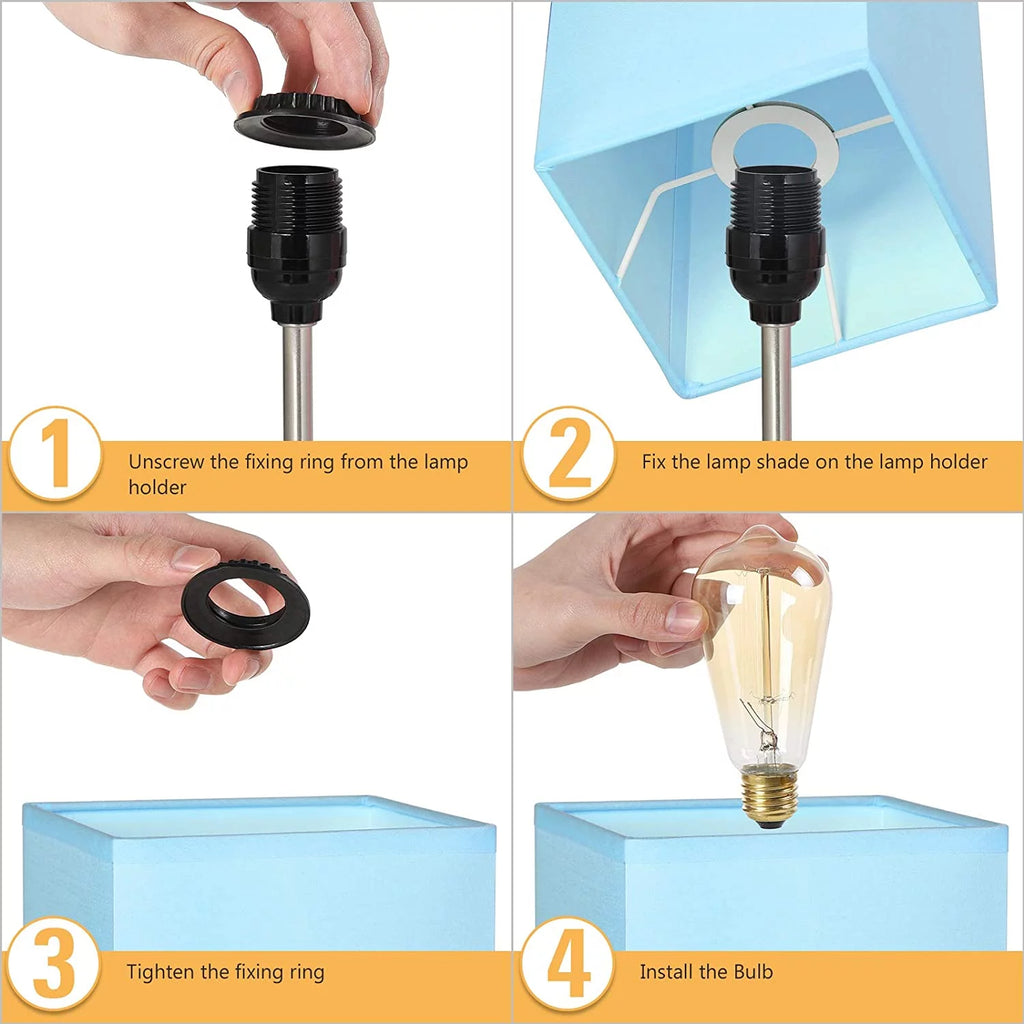 1 Unscrew the fixing ring from the lamp holder

2 Fix the lamp shade on the lamp holder

3 Tighten the fixing ring

4 Install the Bulb