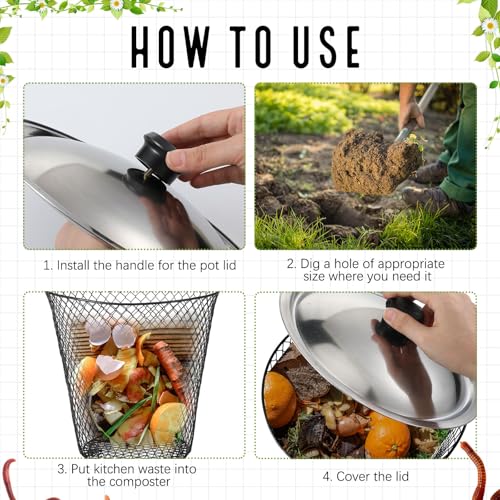 HOW TO USE

1. Install the handle for the pot lid

2. Dig a hole of appropriate size where you need it

3. Put kitchen waste into the composter

4. Cover the lid