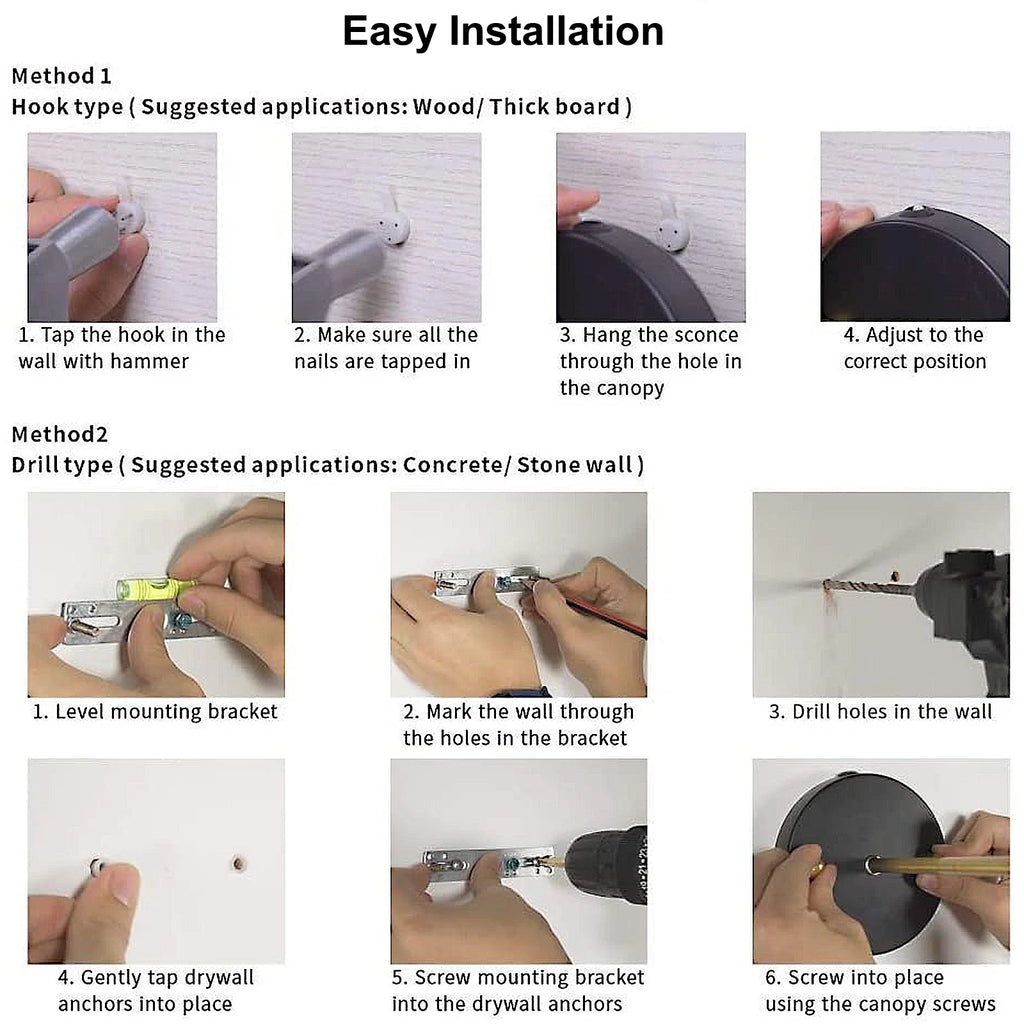 Easy Installation

Method 1
Hook type ( Suggested applications: Wood/ Thick board )

1. Tap the hook in the wall with hammer

2. Make sure all the nails are tapped in

3. Hang the sconce through the hole in the canopy

4. Adjust to the correct position

Method2
Drill type ( Suggested applications: Concrete/ Stone wall )

1. Level mounting bracket

2. Mark the wall through the holes in the bracket

3. Drill holes in the wall

4. Gently tap drywall anchors into place

5. Screw mounting bracket into the drywall anchors

6. Screw into place using the canopy screws