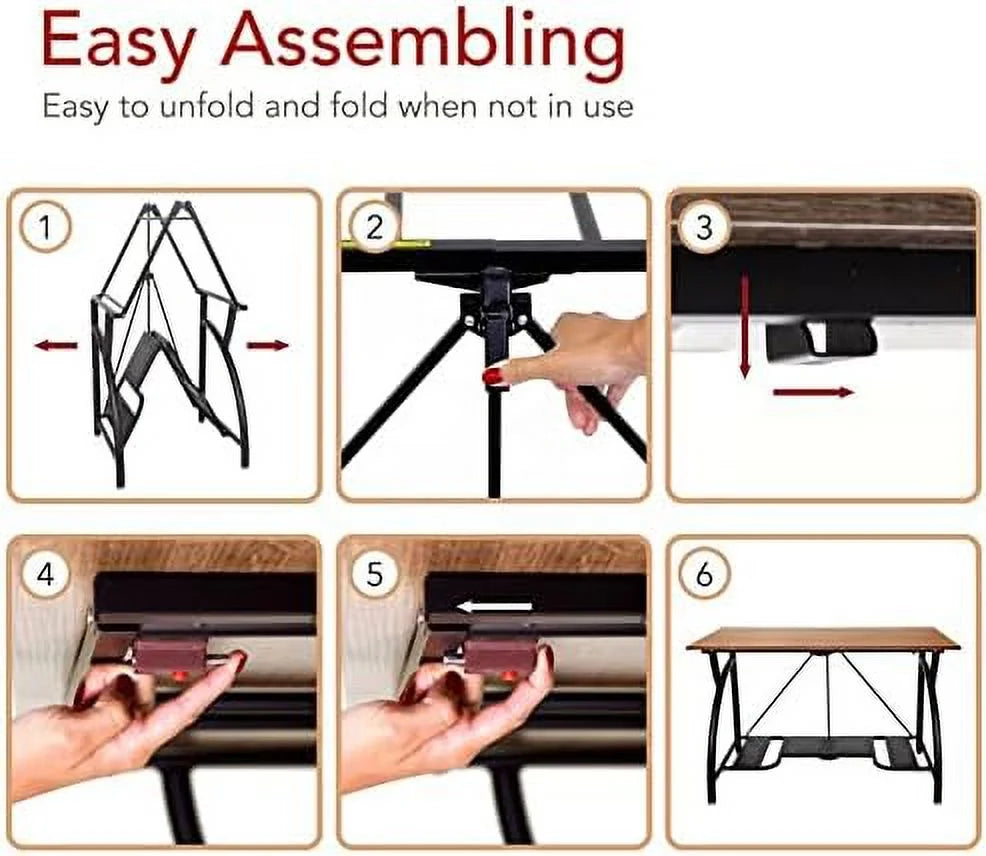 Easy Assembling
Easy to unfold and fold when not in use

1

2

3

4

5

6